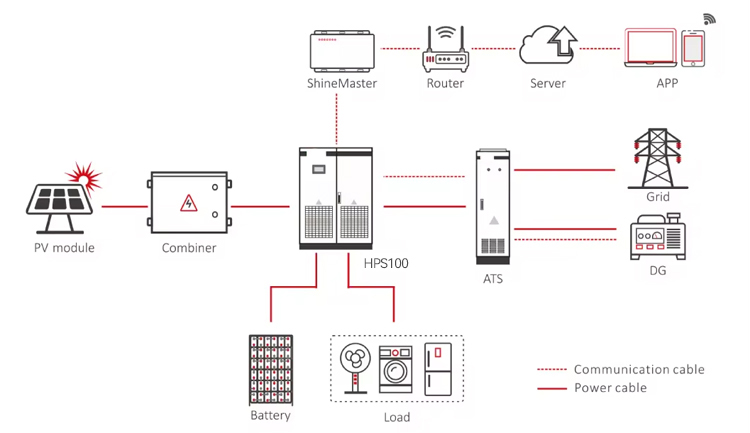 ShineMaster
Router
Server
APP
PV module
Combiner
HPS100
ATS
Grid
DG
Battery
Load
Communication cable
Power cable